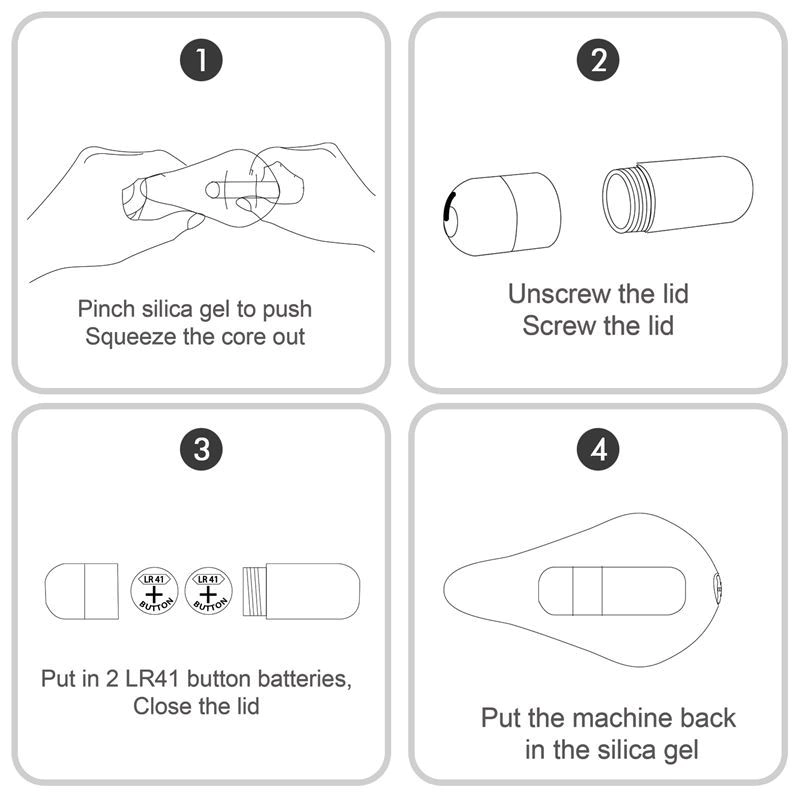 1

Pinch silica gel to push
Squeeze the core out

2

Unscrew the lid
Screw the lid

3

LR41
+
BUTTON

LR41
+
BUTTON

Put in 2 LR41 button batteries,
Close the lid

4

Put the machine back
in the silica gel